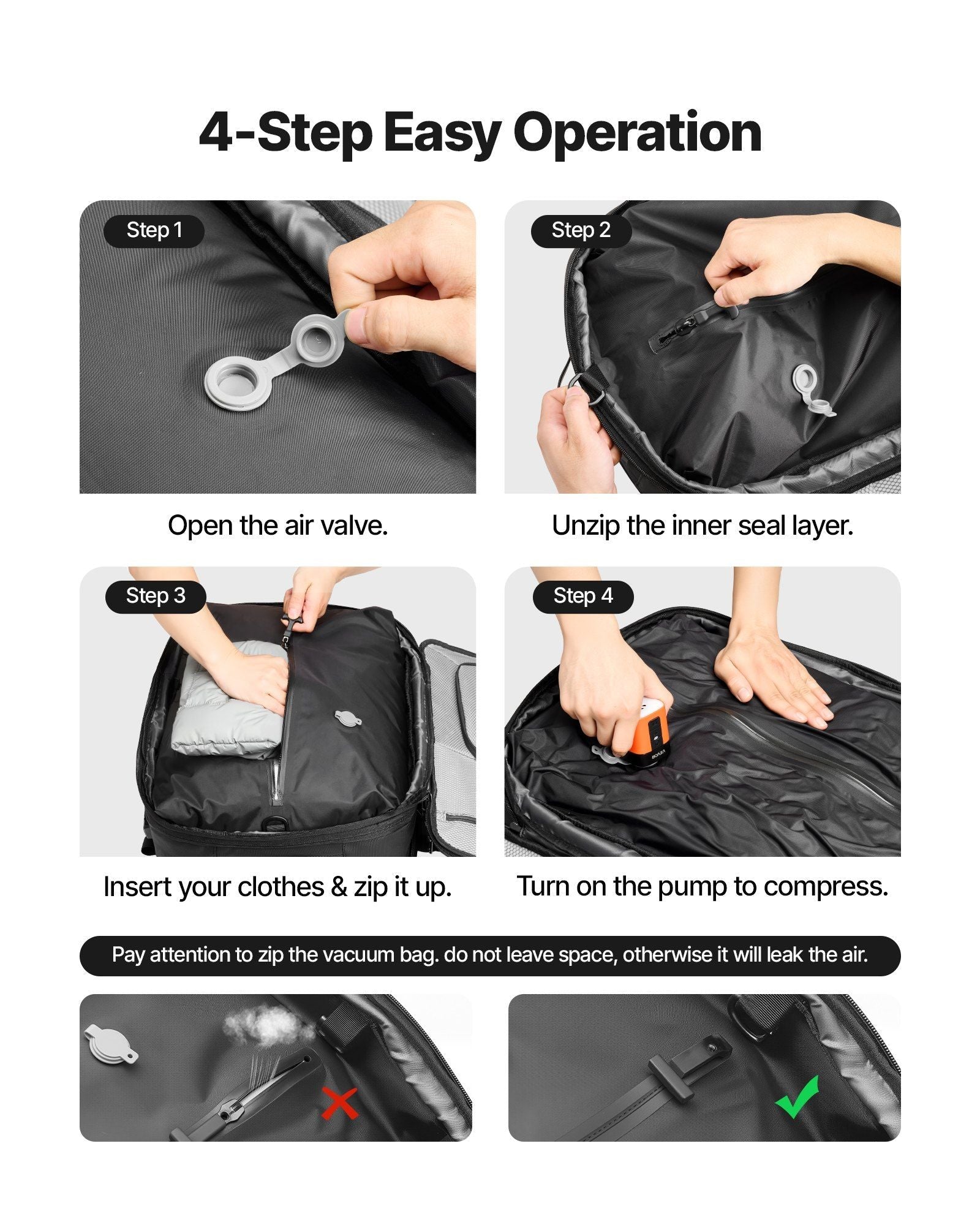 4-Step Easy Operation

Step 1

Open the air valve.

Step 2

Unzip the inner seal layer.

Step 3

Insert your clothes & zip it up.

Step 4

Turn on the pump to compress.

Pay attention to zip the vacuum bag. do not leave space, otherwise it will leak the air.